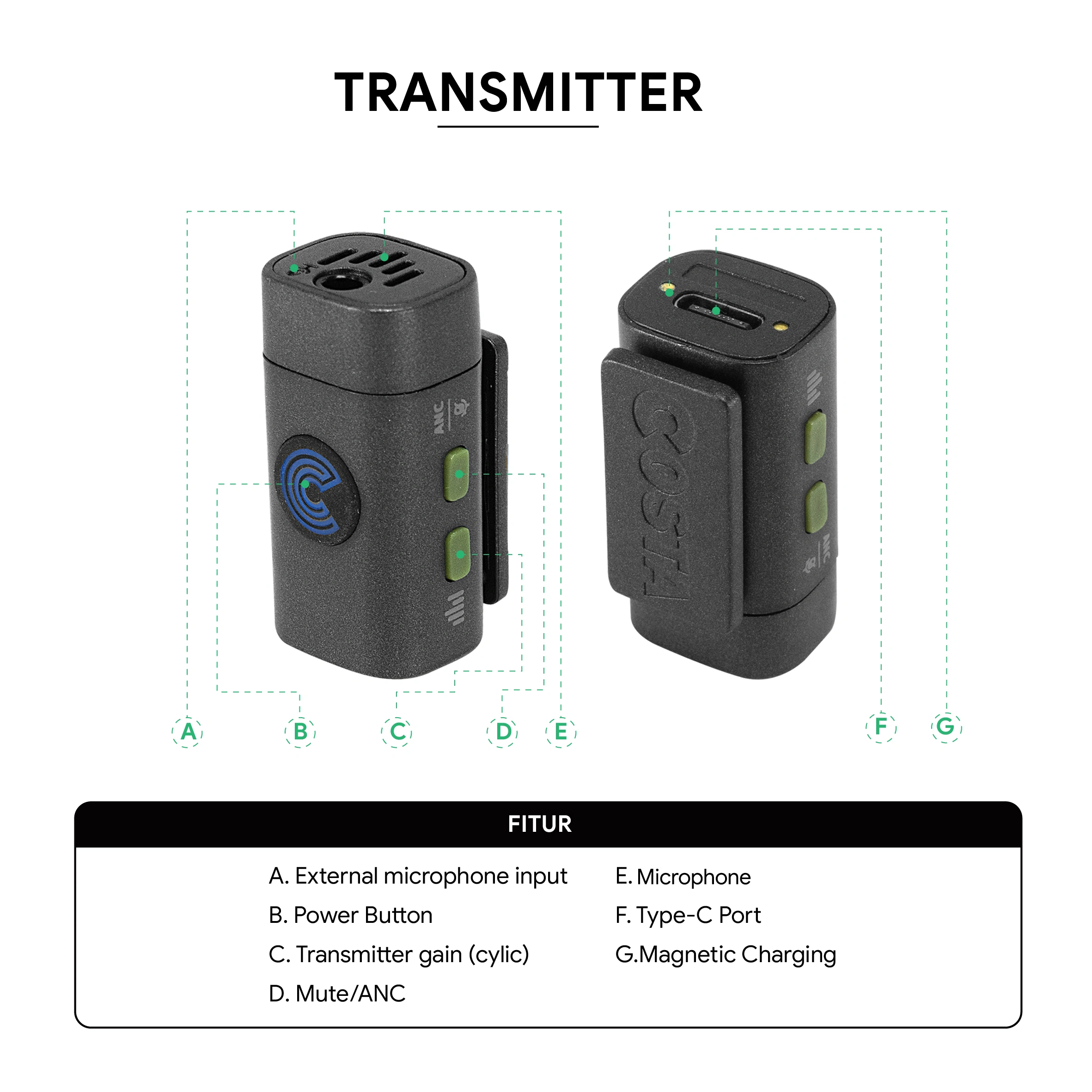 TRANSMITTER

ANC

COSTA

ANC

A B C D E F G

FITUR

A. External microphone input
B. Power Button
C. Transmitter gain (cylic)
D. Mute/ANC

E. Microphone
F. Type-C Port
G.Magnetic Charging